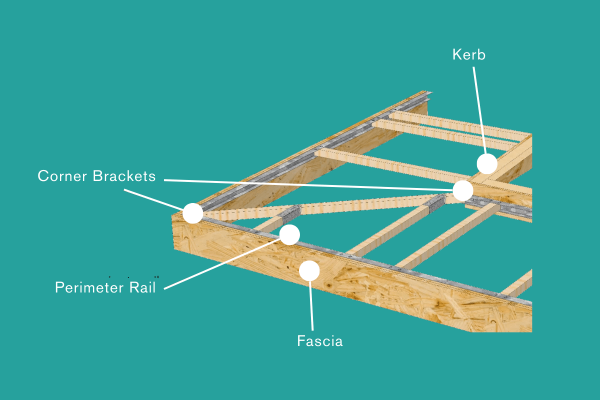 Kerb

Corner Brackets

Perimeter Rail

Fascia