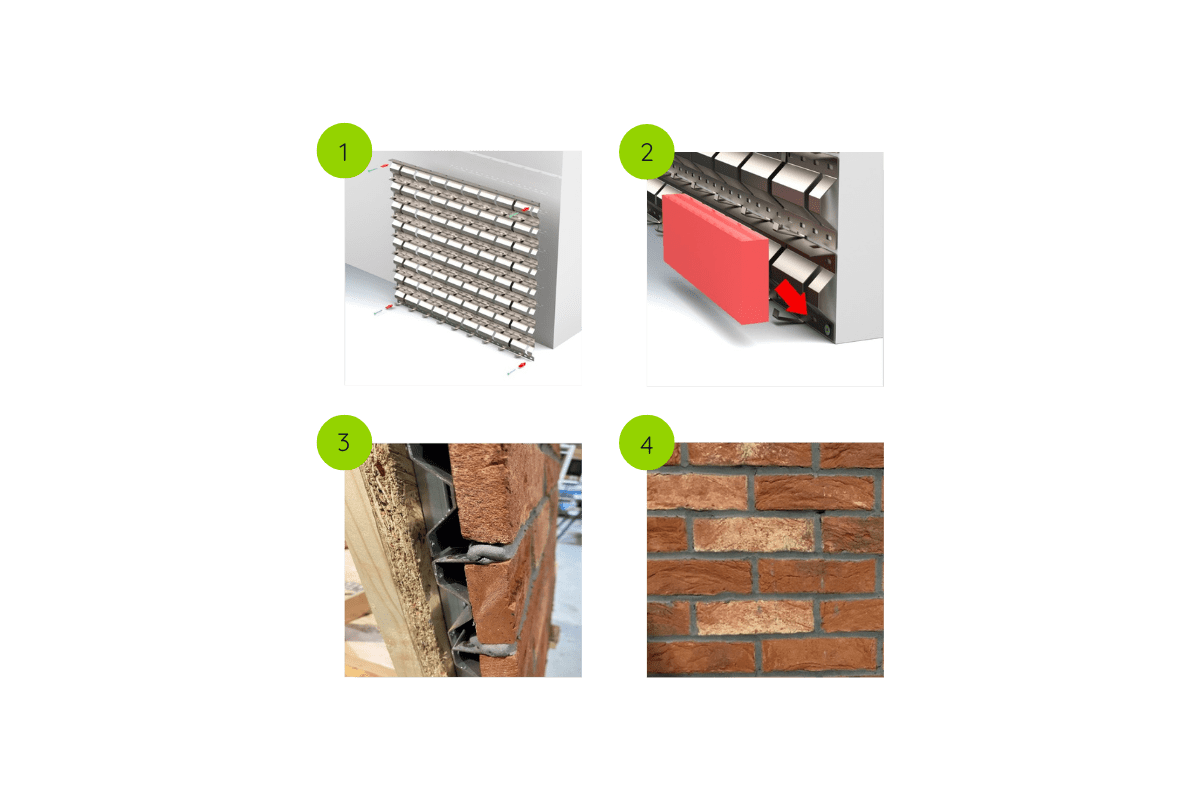 1

2

3

4